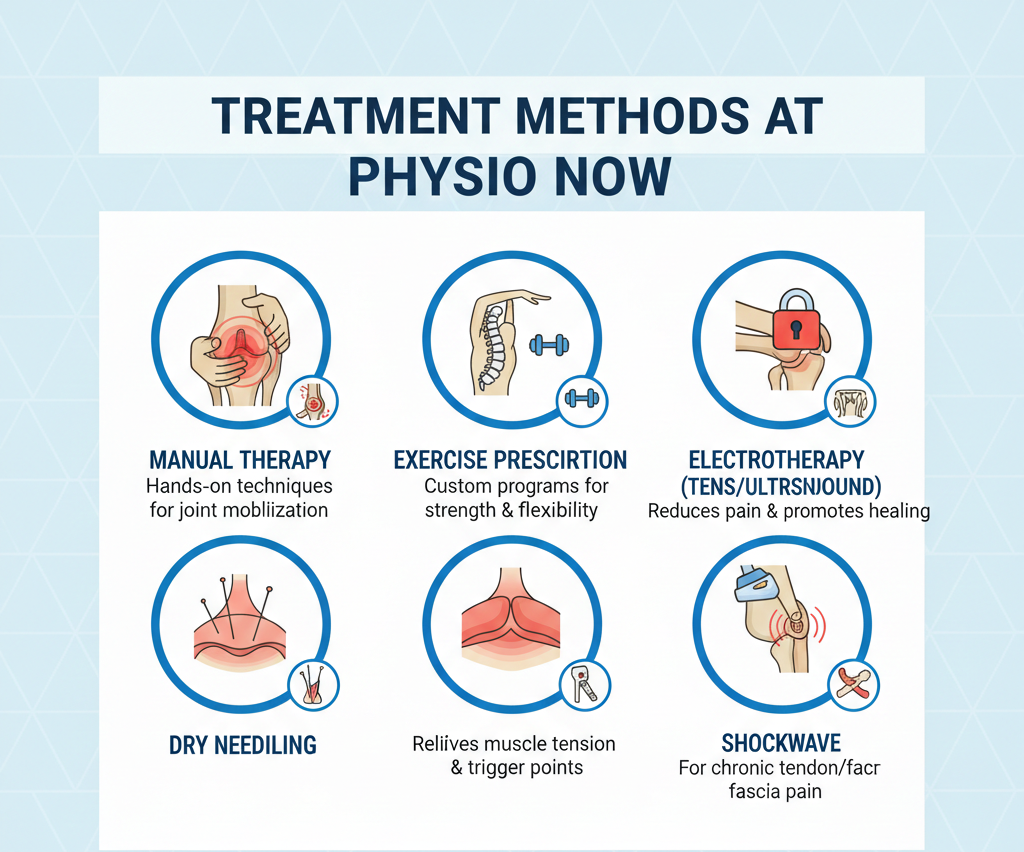 TREATMENT METHODS AT PHYSIO NOW

MANUAL THERAPY
Hands-on techniques for joint mobliization

EXERCISE PRESCIRTION
Custom programs for strength & flexibility

ELECTROTHERAPY (TENS/ULTRSNJOUND)
Reduces pain & promotes healing

DRY NEEDILING

Reliives muscle tension & trigger points

SHOCKWAVE
For chronic tendon/facr fascia pain